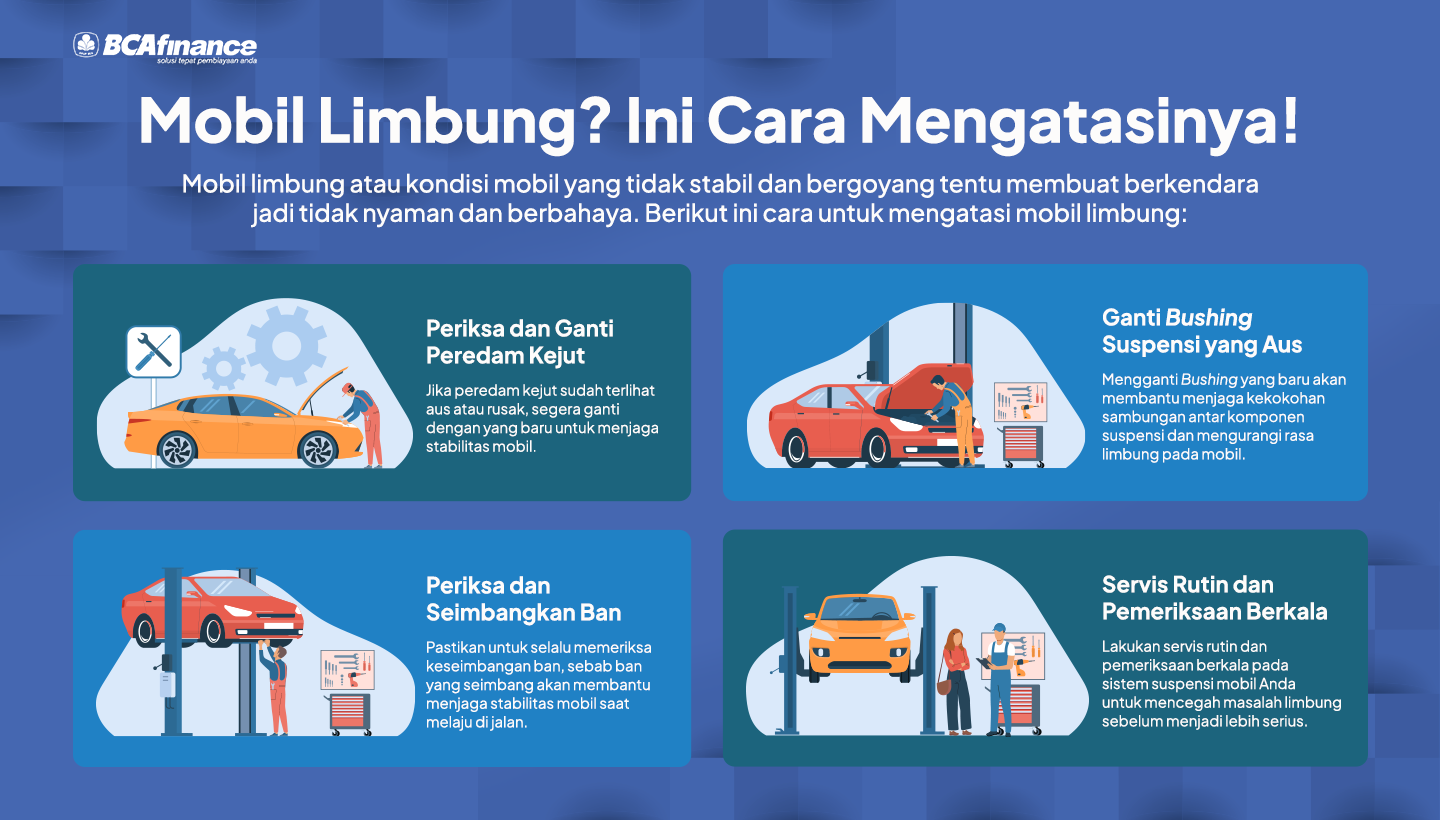 BCAfinance
solusi tepat pembiayaan anda

Mobil Limbung? Ini Cara Mengatasinya!

Mobil limbung atau kondisi mobil yang tidak stabil dan bergoyang tentu membuat berkendara jadi tidak nyaman dan berbahaya. Berikut ini cara untuk mengatasi mobil limbung:

Periksa dan Ganti Peredam Kejut

Jika peredam kejut sudah terlihat aus atau rusak, segera ganti dengan yang baru untuk menjaga stabilitas mobil.

Ganti Bushing Suspensi yang Aus

Mengganti Bushing yang baru akan membantu menjaga kekokohan sambungan antar komponen suspensi dan mengurangi rasa limbung pada mobil.

Periksa dan Seimbangkan Ban

Pastikan untuk selalu memeriksa keseimbangan ban, sebab ban yang seimbang akan membantu menjaga stabilitas mobil saat melaju di jalan.

Servis Rutin dan Pemeriksaan Berkala

Lakukan servis rutin dan pemeriksaan berkala pada sistem suspensi mobil Anda untuk mencegah masalah limbung sebelum menjadi lebih serius.